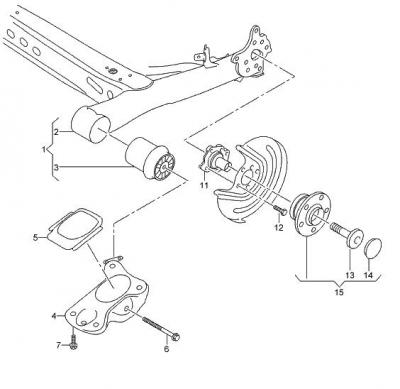 2
1
3
11
12
5
13
14
15
4
7
6